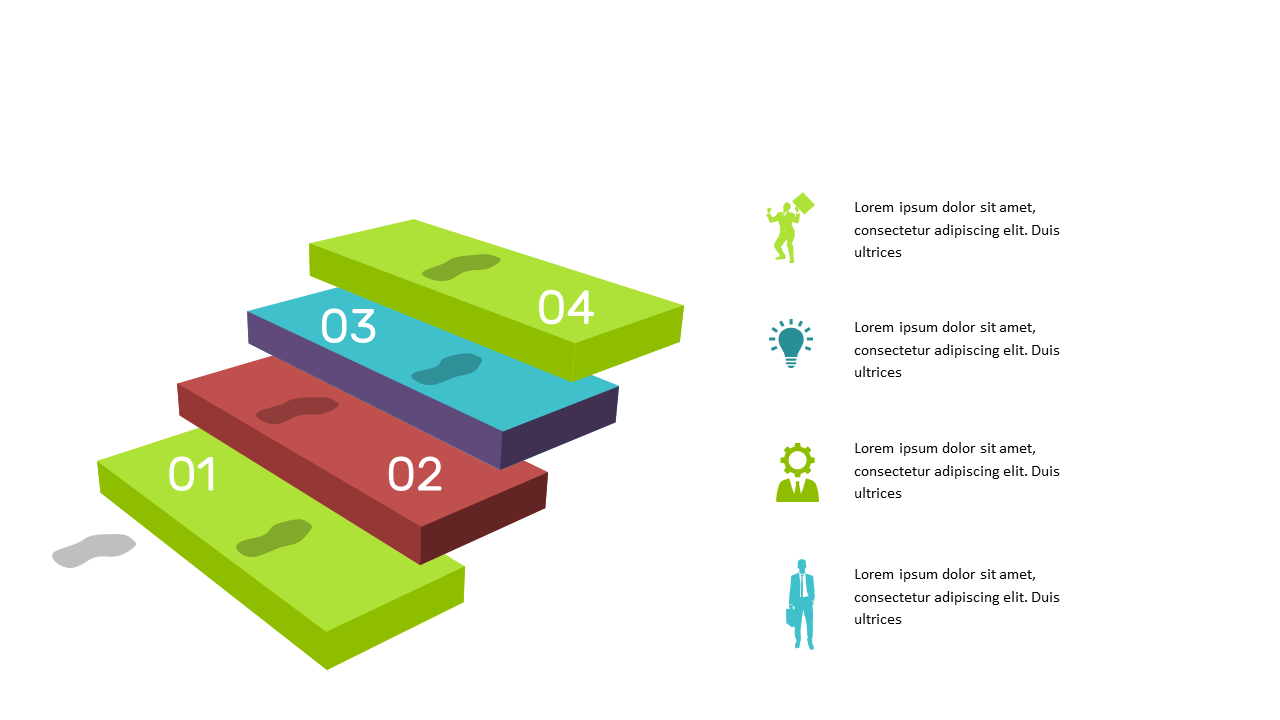 01

02

03

04

Lorem ipsum dolor sit amet, consectetur adipiscing elit. Duis ultrices

Lorem ipsum dolor sit amet, consectetur adipiscing elit. Duis ultrices

Lorem ipsum dolor sit amet, consectetur adipiscing elit. Duis ultrices

Lorem ipsum dolor sit amet, consectetur adipiscing elit. Duis ultrices