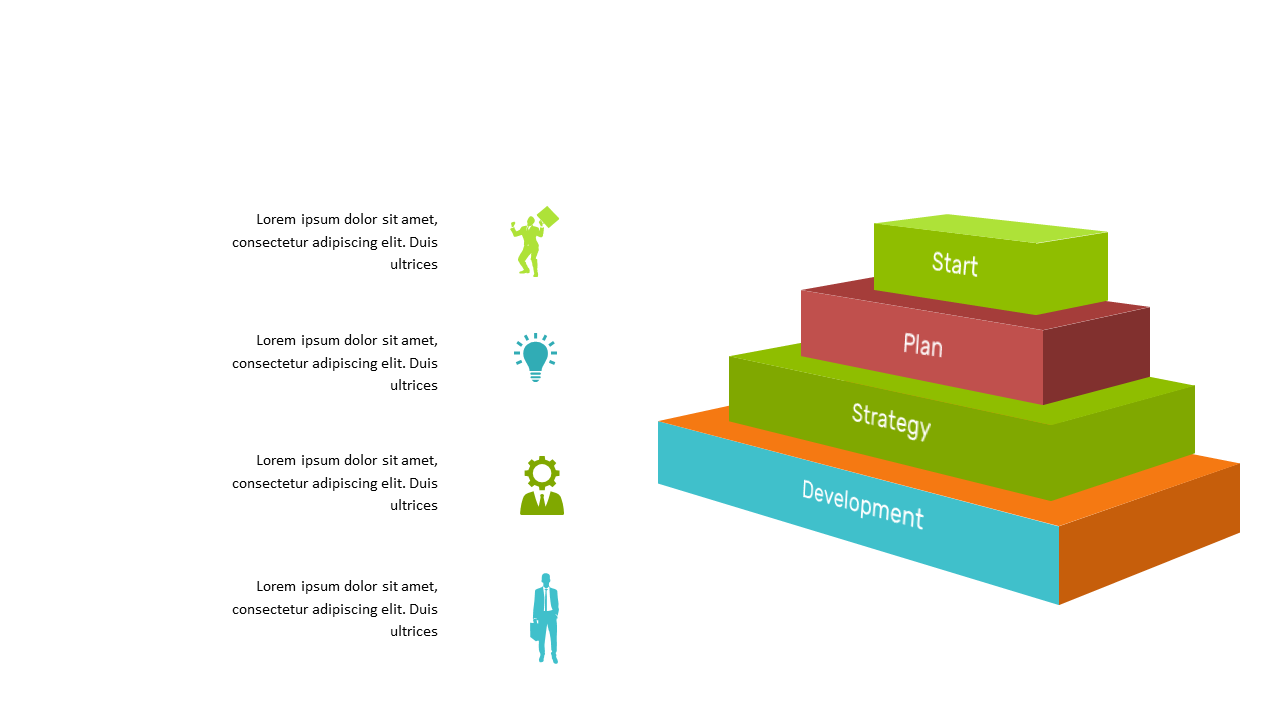 Lorem ipsum dolor sit amet, consectetur adipiscing elit. Duis ultrices

Lorem ipsum dolor sit amet, consectetur adipiscing elit. Duis ultrices

Lorem ipsum dolor sit amet, consectetur adipiscing elit. Duis ultrices

Lorem ipsum dolor sit amet, consectetur adipiscing elit. Duis ultrices

Start

Plan

Strategy

Development