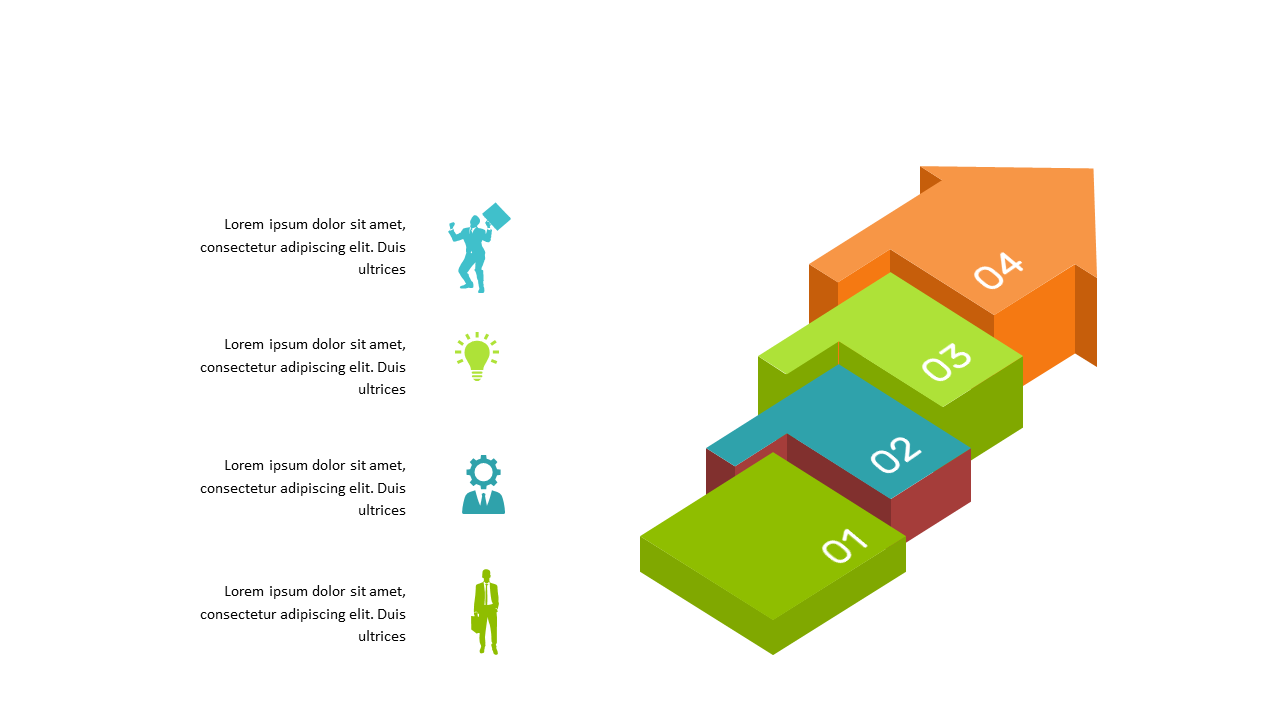 Lorem ipsum dolor sit amet, consectetur adipiscing elit. Duis ultrices

Lorem ipsum dolor sit amet, consectetur adipiscing elit. Duis ultrices

Lorem ipsum dolor sit amet, consectetur adipiscing elit. Duis ultrices

Lorem ipsum dolor sit amet, consectetur adipiscing elit. Duis ultrices

04

03

02

01