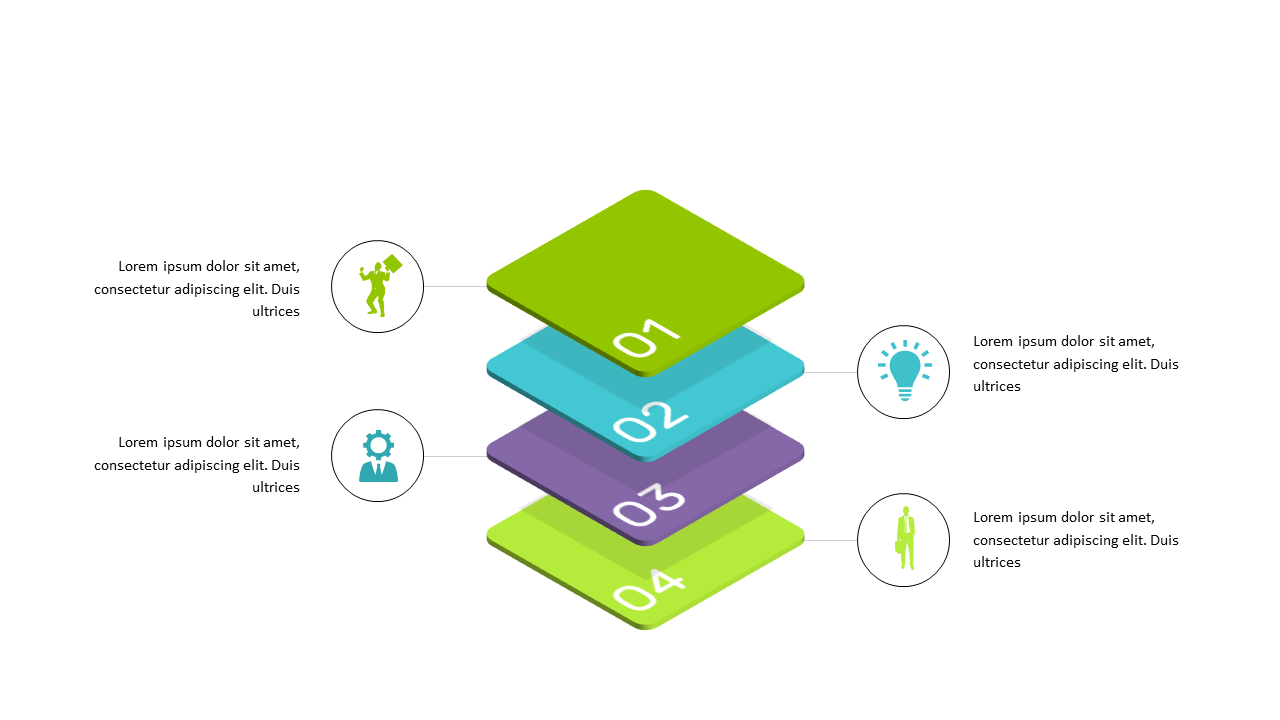 Lorem ipsum dolor sit amet, consectetur adipiscing elit. Duis ultrices

01

Lorem ipsum dolor sit amet, consectetur adipiscing elit. Duis ultrices

02

Lorem ipsum dolor sit amet, consectetur adipiscing elit. Duis ultrices

03

Lorem ipsum dolor sit amet, consectetur adipiscing elit. Duis ultrices

04