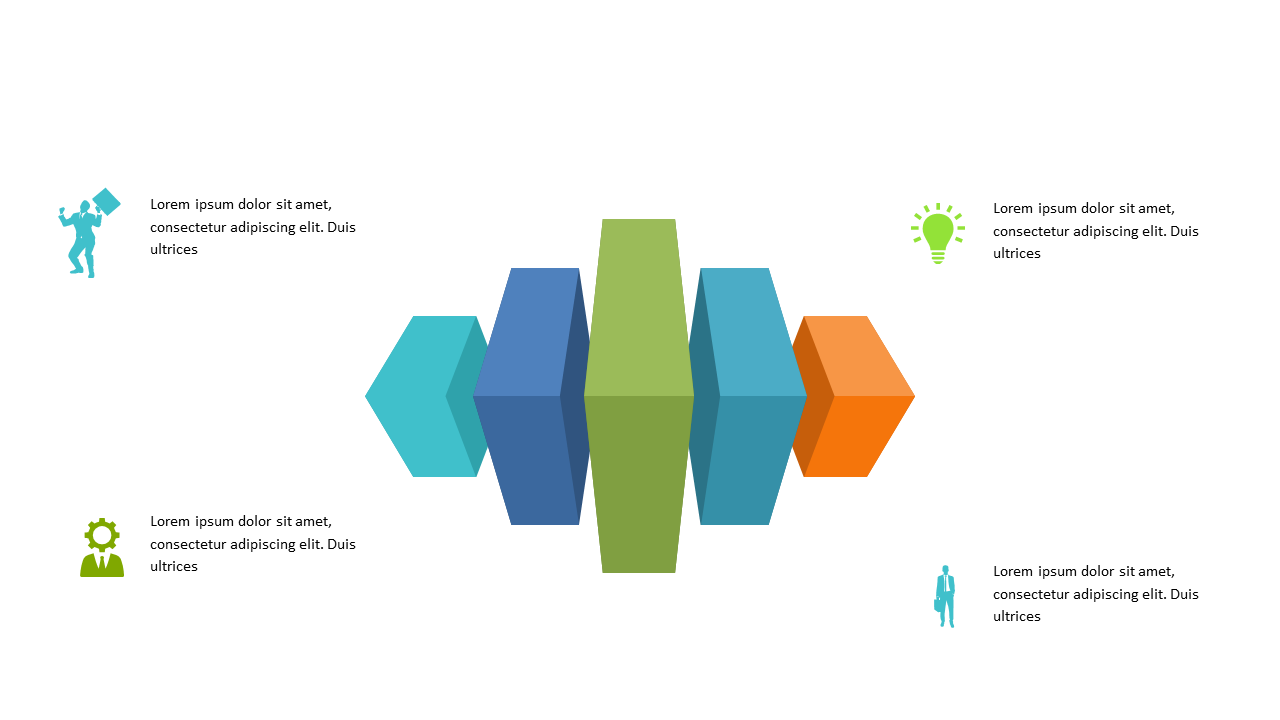 Lorem ipsum dolor sit amet, consectetur adipiscing elit. Duis ultrices

Lorem ipsum dolor sit amet, consectetur adipiscing elit. Duis ultrices

Lorem ipsum dolor sit amet, consectetur adipiscing elit. Duis ultrices

Lorem ipsum dolor sit amet, consectetur adipiscing elit. Duis ultrices