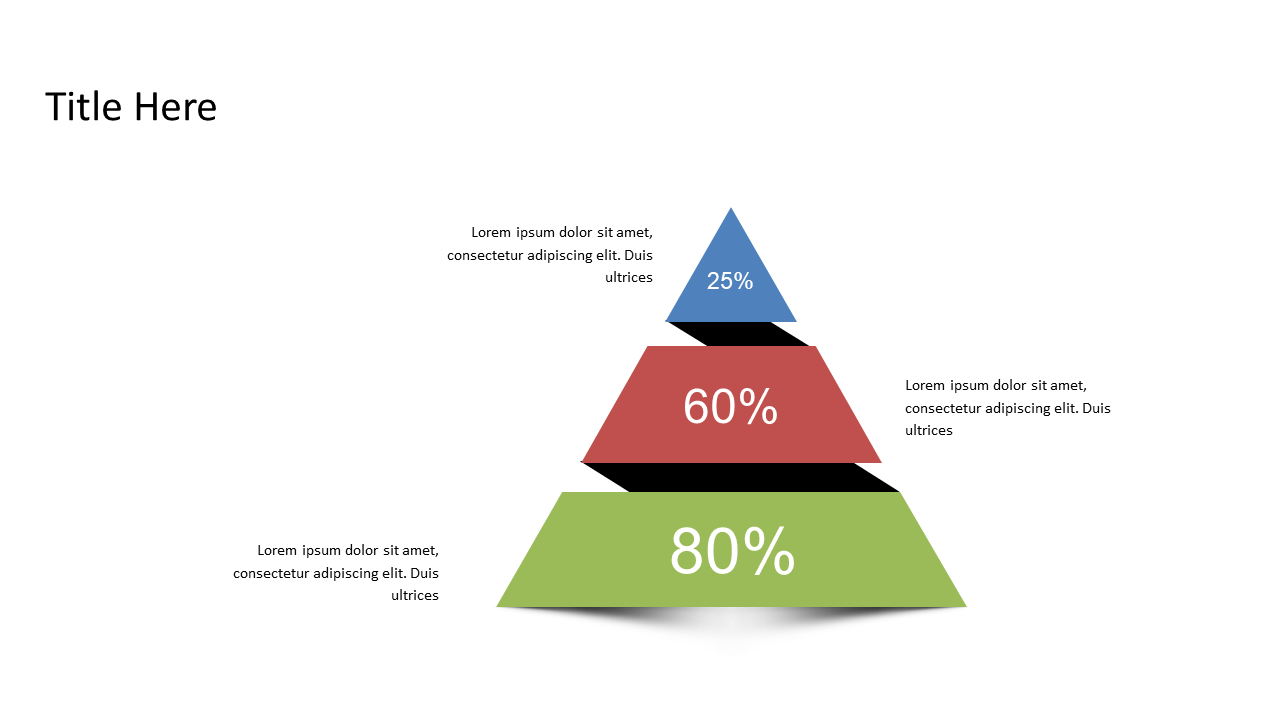 Title Here

Lorem ipsum dolor sit amet, consectetur adipiscing elit. Duis ultrices

25%

60%

Lorem ipsum dolor sit amet, consectetur adipiscing elit. Duis ultrices

Lorem ipsum dolor sit amet, consectetur adipiscing elit. Duis ultrices

80%